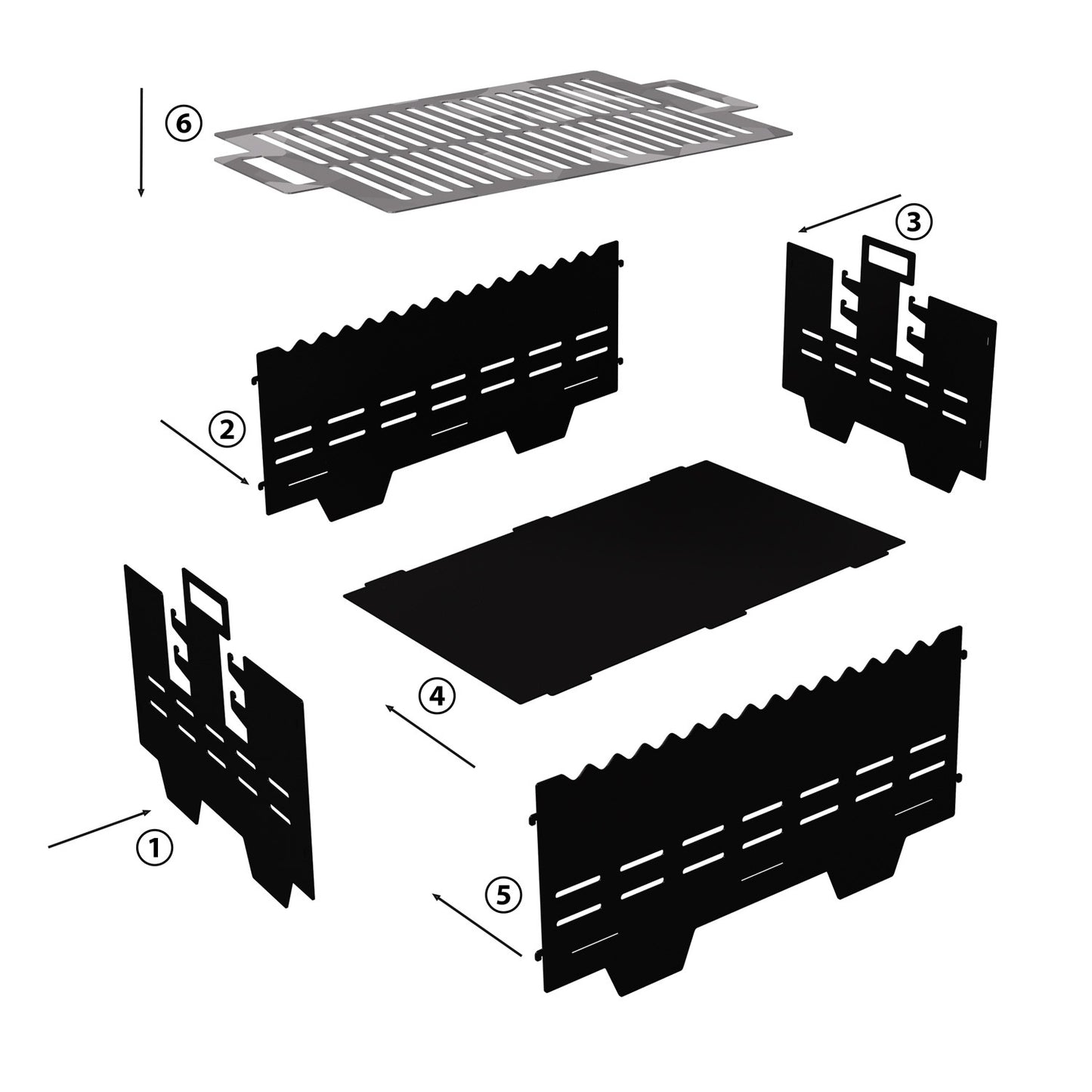 6

3

2

4

1

5